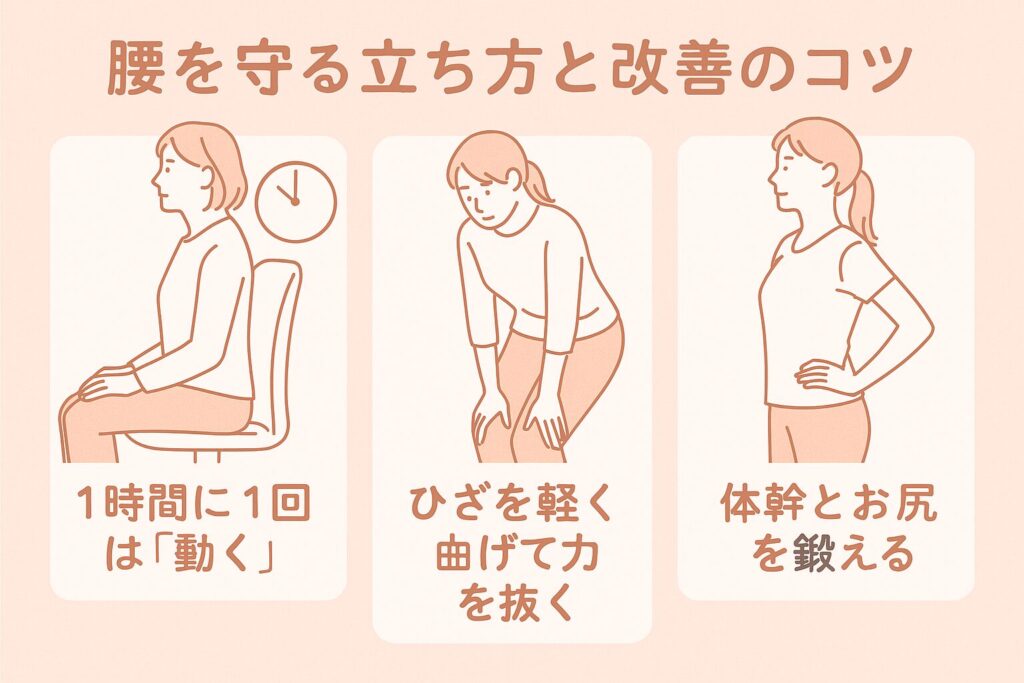 腰を守る立ち方と改善のコツ

1時間に1回は「動く」

ひざを軽く曲げて力を抜く

体幹とお尻を鍛える